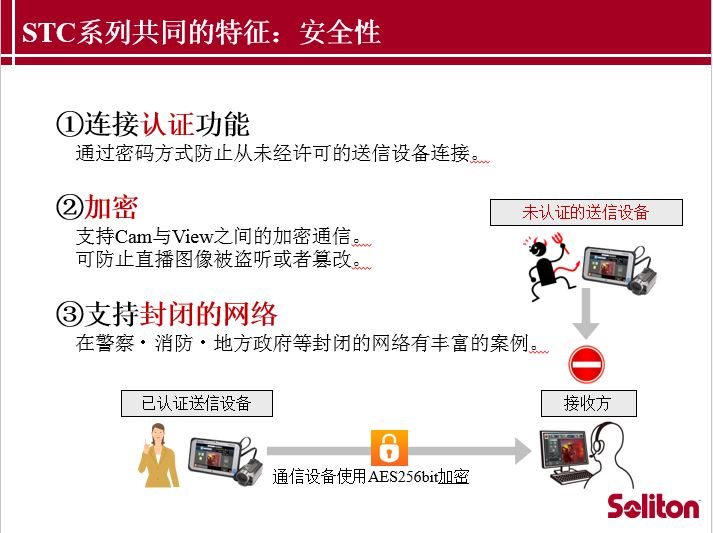 STC系列共同的特征：安全性

①连接认证功能
通过密码方式防止从未经许可的送信设备连接。

②加密
支持Cam与View之间的加密通信。
可防止直播图像被盗听或者篡改。

③支持封闭的网络
在警察・消防・地方政府等封闭的网络有丰富的案例。

未认证的送信设备

已认证送信设备

接收方

通信设备使用AES256bit加密

Soliton